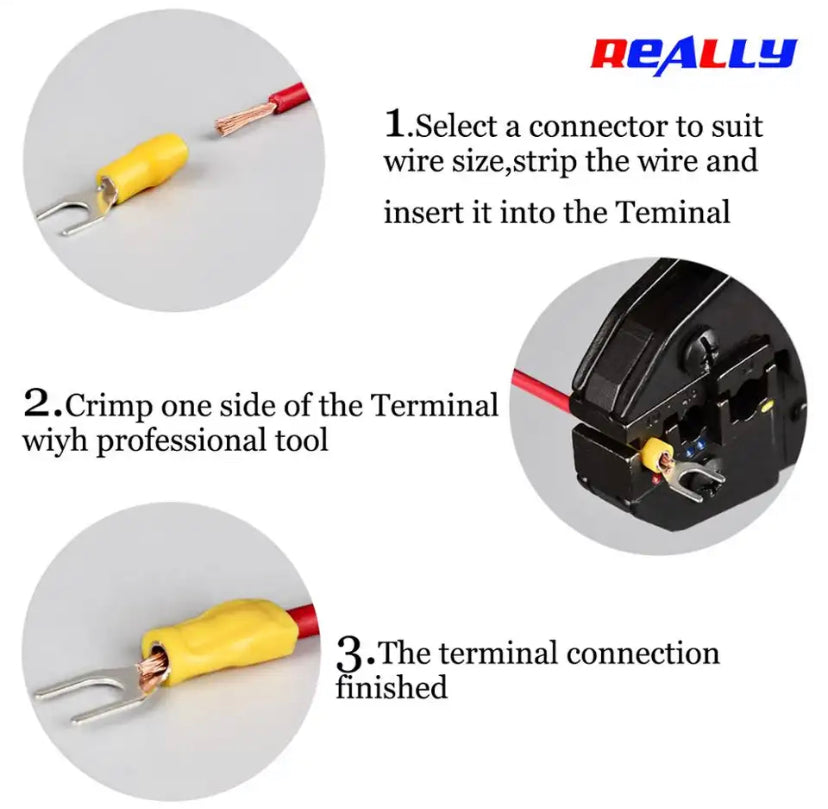 REALLY

1.Select a connector to suit wire size,strip the wire and insert it into the Teminal

2.Crimp one side of the Terminal wiyh professional tool

3.The terminal connection finished