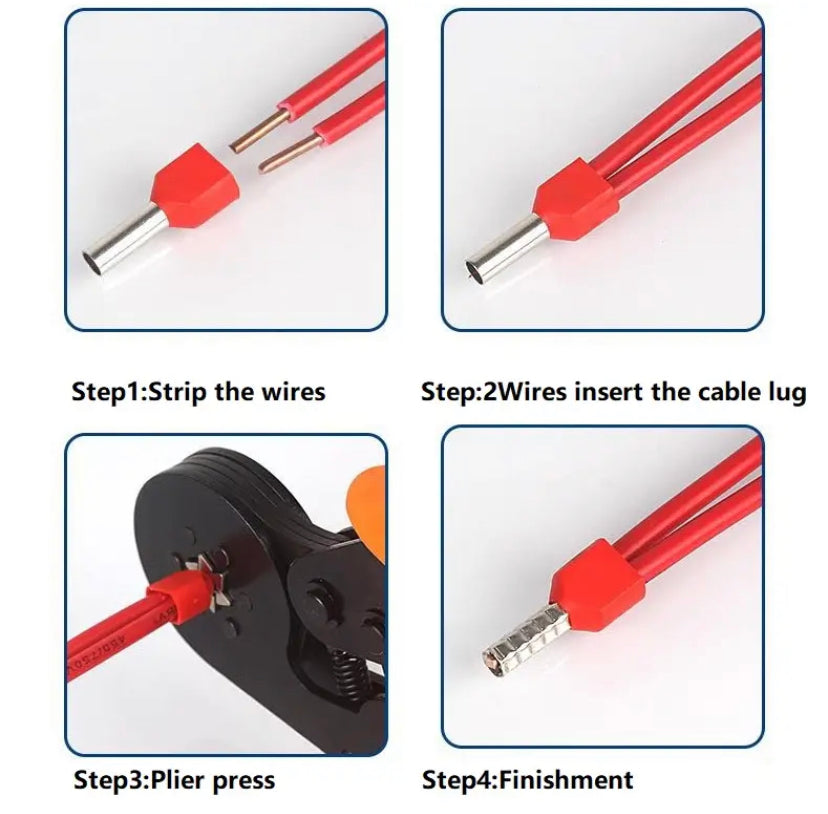 Step1:Strip the wires

Step:2Wires insert the cable lug

Step3:Plier press

Step4:Finishment