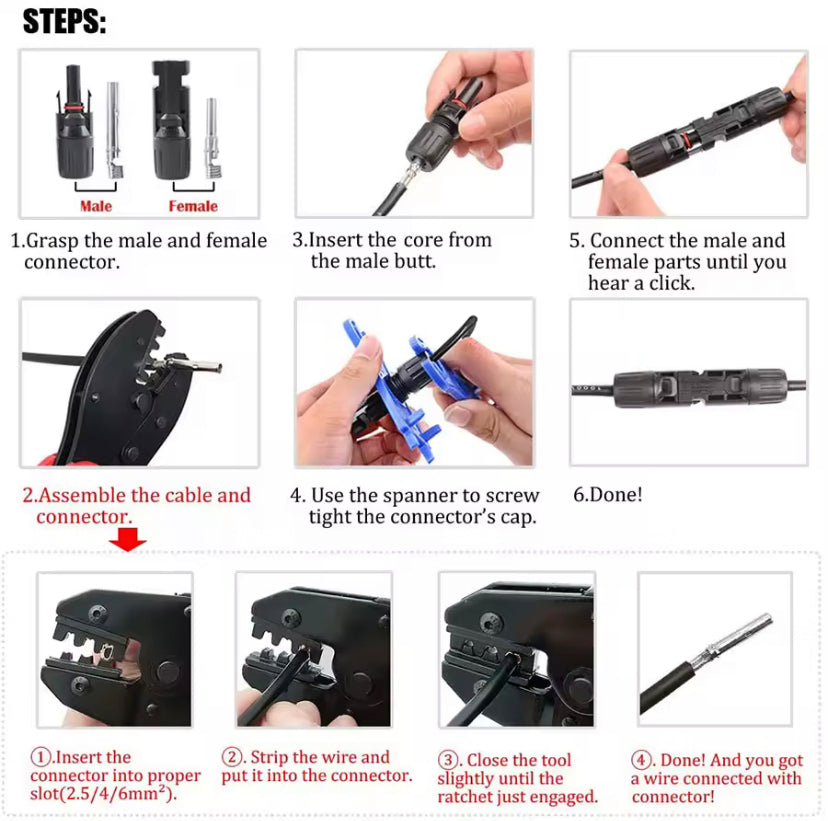 STEPS:

Male Female

1.Grasp the male and female connector.

3.Insert the core from the male butt.

5. Connect the male and female parts until you hear a click.

2.Assemble the cable and connector.

4. Use the spanner to screw tight the connector's cap.

6.Done!

①.Insert the connector into proper slot(2.5/4/6mm$^2$).

②. Strip the wire and put it into the connector.

③. Close the tool slightly until the ratchet just engaged.

④. Done! And you got a wire connected with connector!