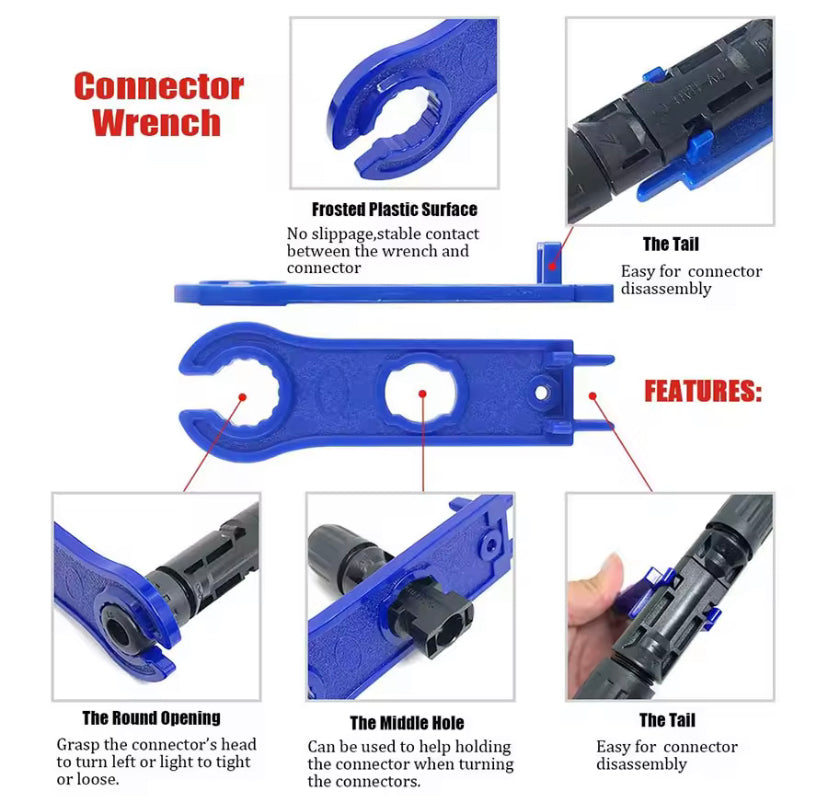 Connector Wrench

Frosted Plastic Surface
No slippage,stable contact between the wrench and connector

The Tail
Easy for connector disassembly

FEATURES:

The Round Opening
Grasp the connector's head to turn left or light to tight or loose.

The Middle Hole
Can be used to help holding the connector when turning the connectors.

The Tail
Easy for connector disassembly