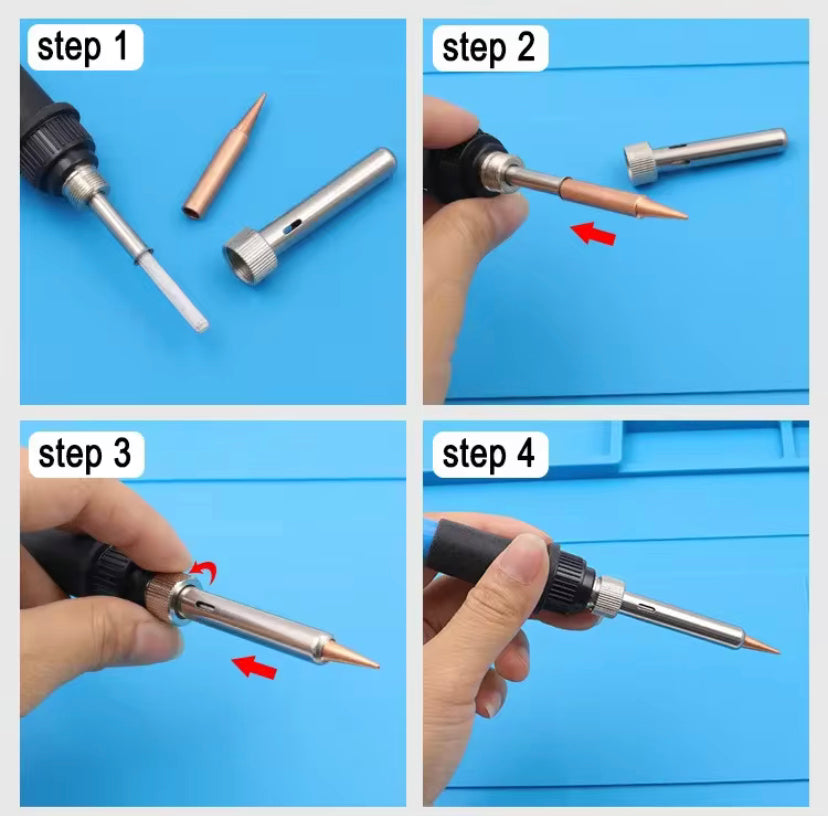 step 1

step 2

step 3

step 4