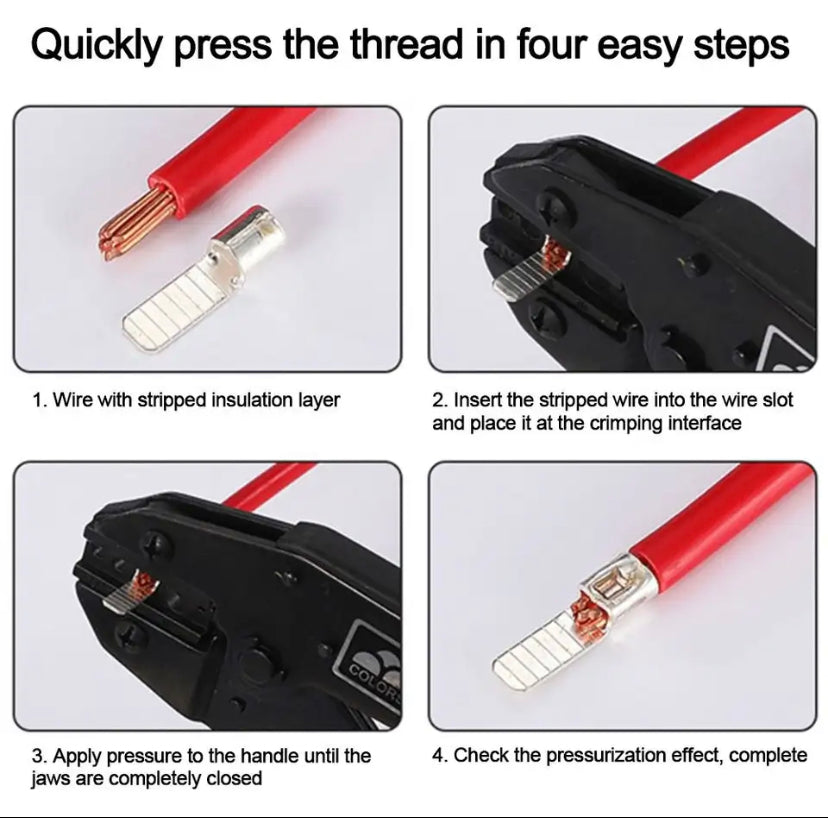 Quickly press the thread in four easy steps

1. Wire with stripped insulation layer

2. Insert the stripped wire into the wire slot and place it at the crimping interface

COLORS

3. Apply pressure to the handle until the jaws are completely closed

4. Check the pressurization effect, complete