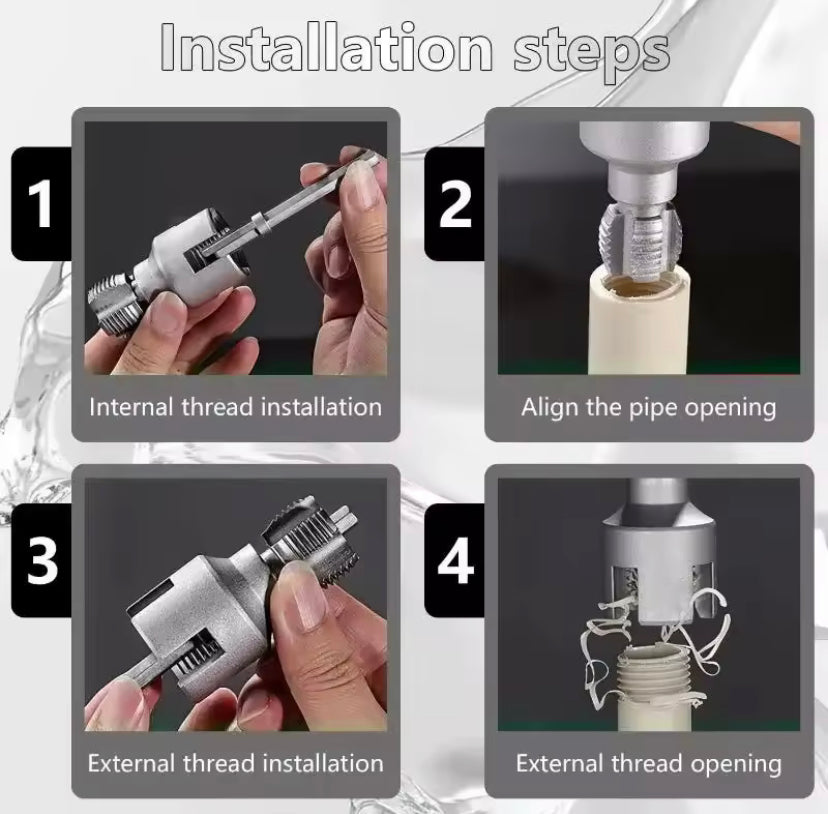 Installation steps

1

Internal thread installation

2

Align the pipe opening

3

External thread installation

4

External thread opening