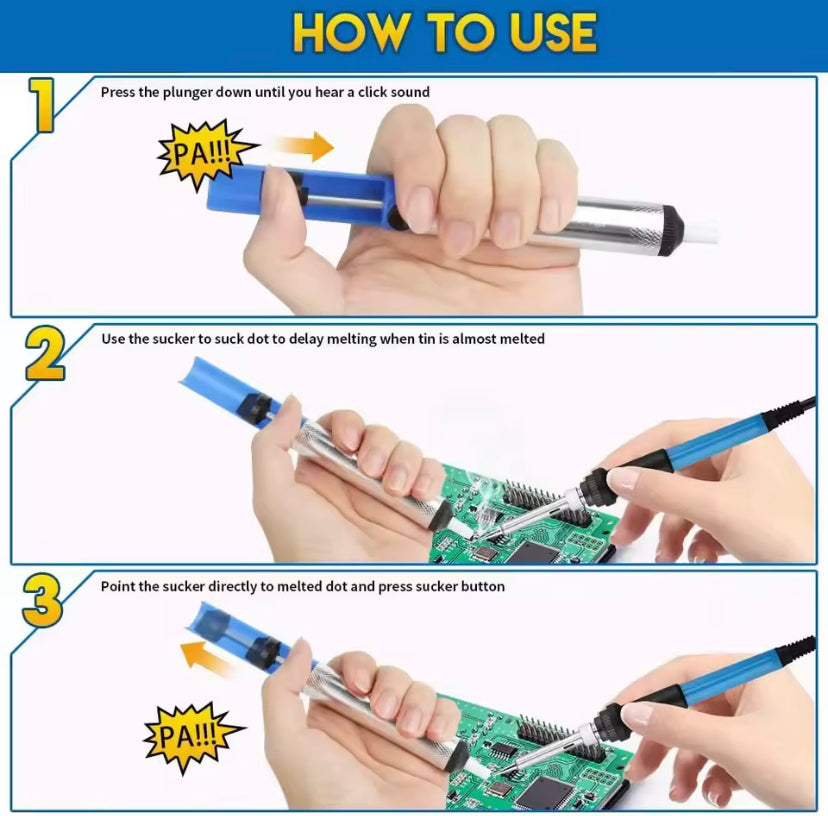 HOW TO USE

1 Press the plunger down until you hear a click sound

PA!!!

2 Use the sucker to suck dot to delay melting when tin is almost melted

3 Point the sucker directly to melted dot and press sucker button

PA!!!