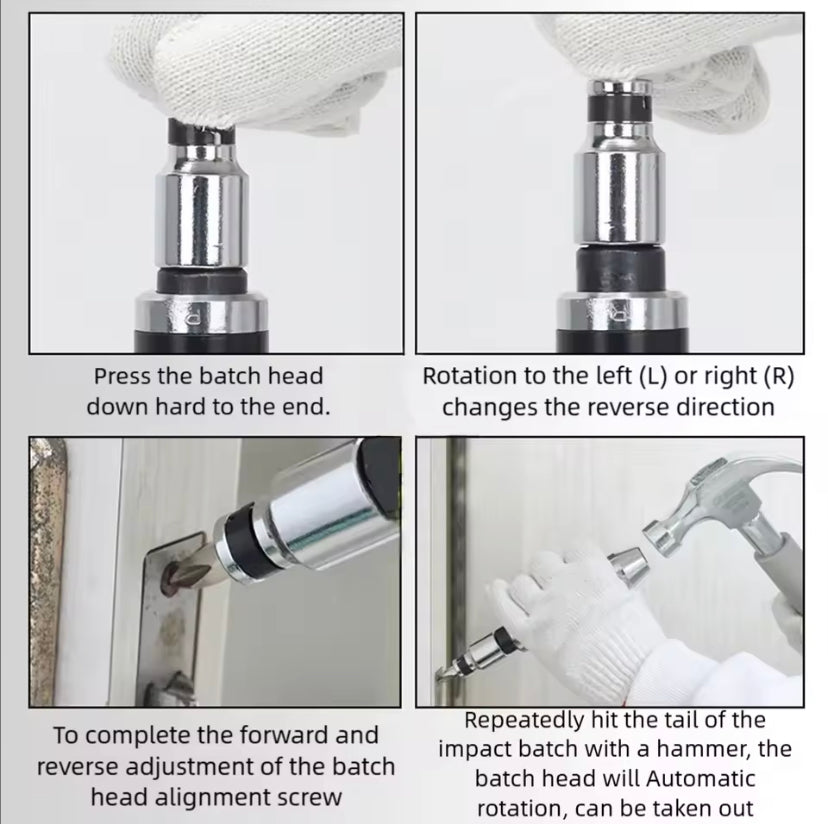 Press the batch head down hard to the end.

Rotation to the left (L) or right (R) changes the reverse direction

To complete the forward and reverse adjustment of the batch head alignment screw

Repeatedly hit the tail of the impact batch with a hammer, the batch head will Automatic rotation, can be taken out