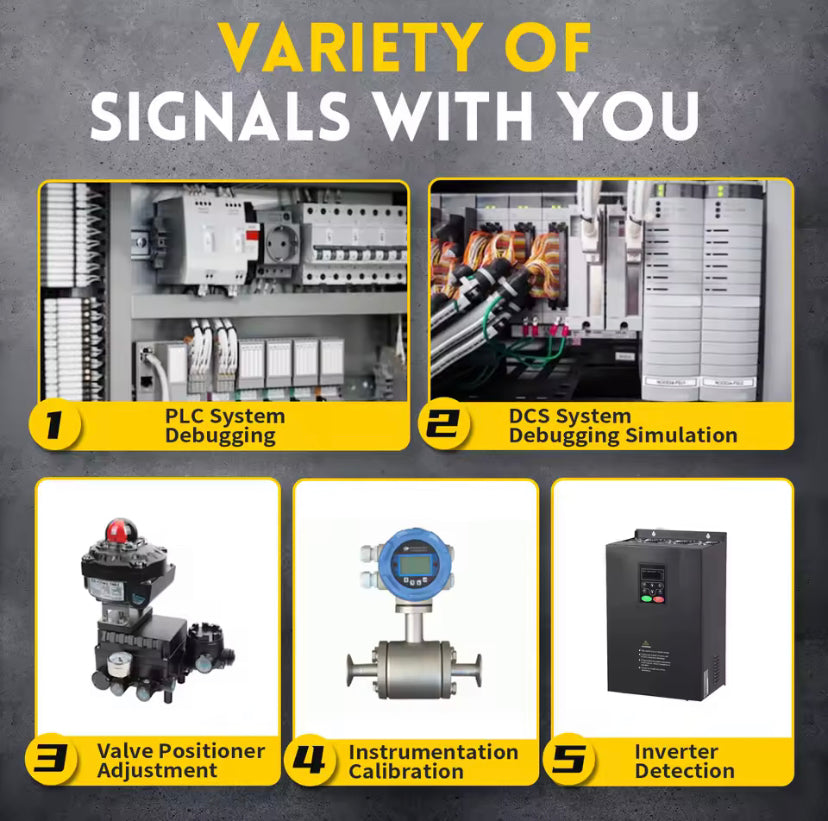 VARIETY OF
SIGNALS WITH YOU

1 PLC System Debugging

2 DCS System Debugging Simulation

3 Valve Positioner Adjustment

4 Instrumentation Calibration

5 Inverter Detection