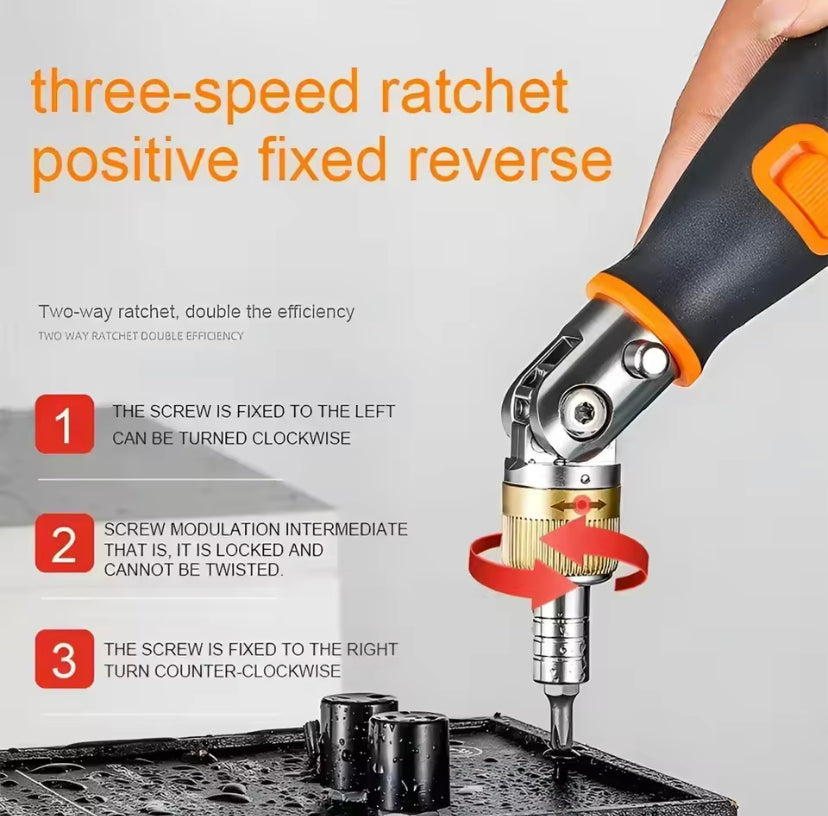 three-speed ratchet positive fixed reverse

Two-way ratchet, double the efficiency
TWO WAY RATCHET DOUBLE EFFICIENCY

1
THE SCREW IS FIXED TO THE LEFT CAN BE TURNED CLOCKWISE

2
SCREW MODULATION INTERMEDIATE THAT IS, IT IS LOCKED AND CANNOT BE TWISTED.

3
THE SCREW IS FIXED TO THE RIGHT TURN COUNTER-CLOCKWISE