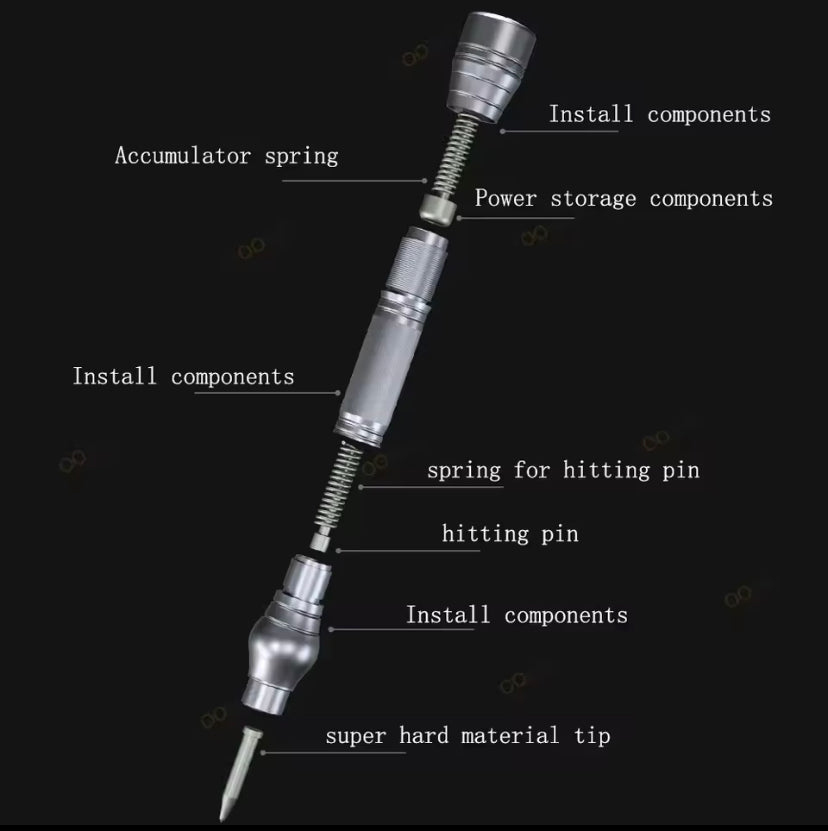 Install components

Accumulator spring

Power storage components

Install components

spring for hitting pin

hitting pin

Install components

super hard material tip