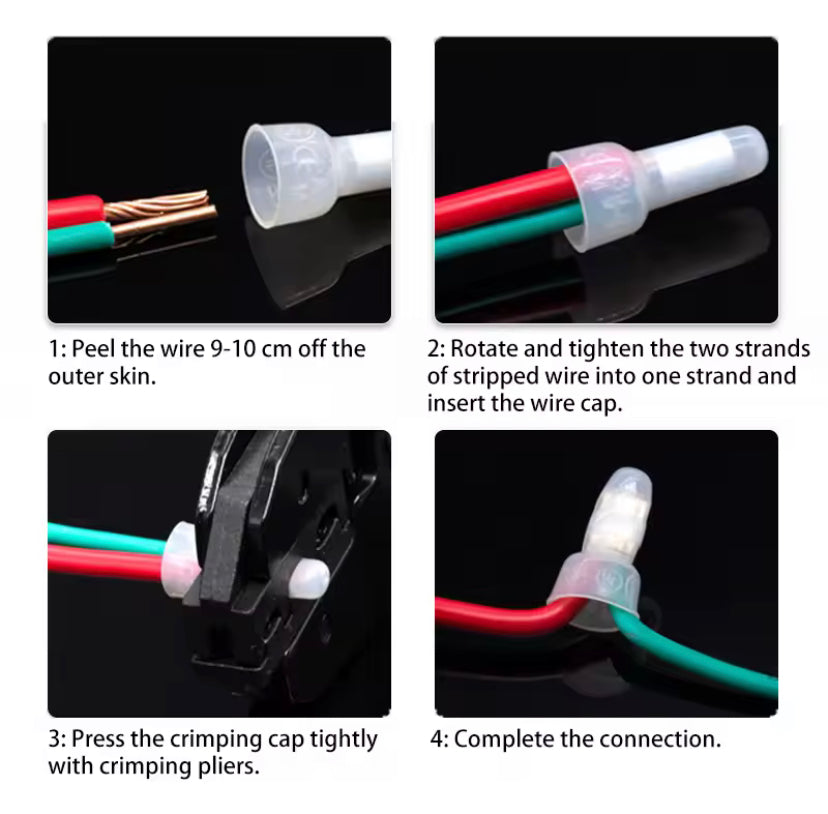 1: Peel the wire 9-10 cm off the outer skin.

2: Rotate and tighten the two strands of stripped wire into one strand and insert the wire cap.

3: Press the crimping cap tightly with crimping pliers.

4: Complete the connection.