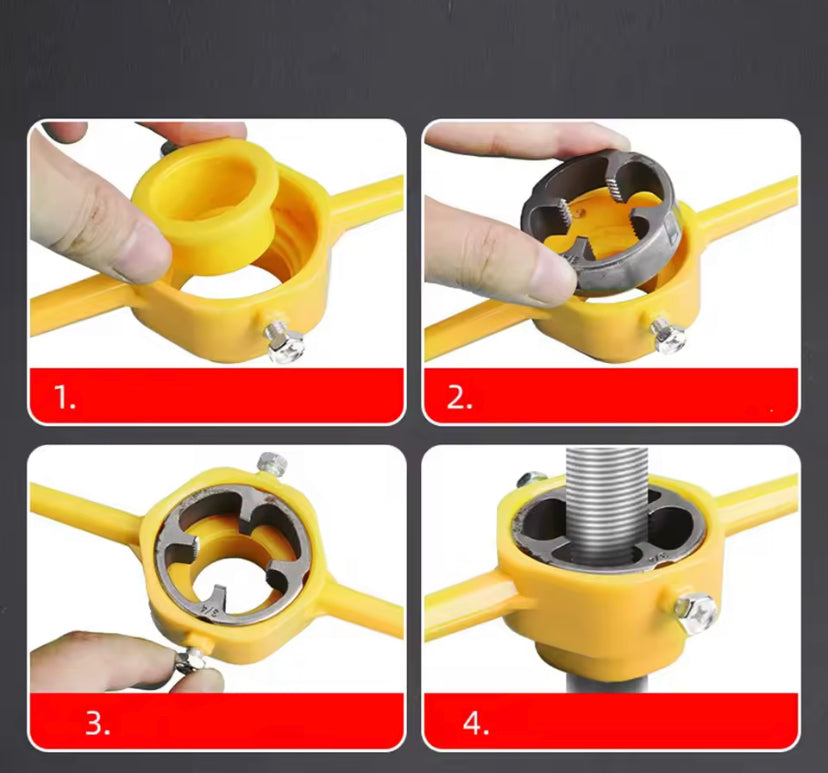 1.

2.

3/4

3.

4.