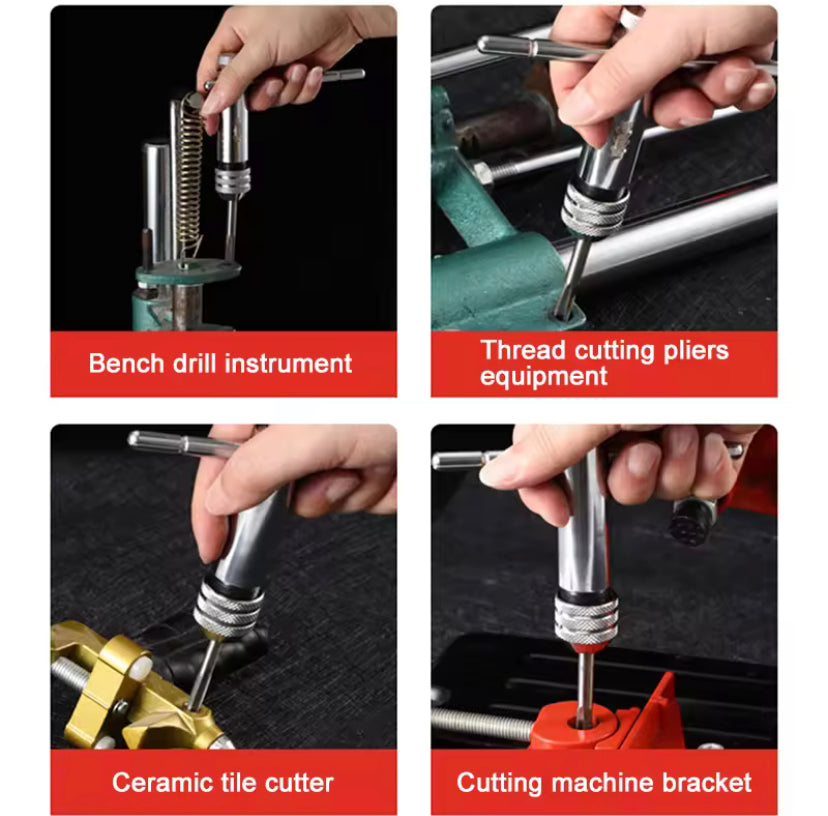 Bench drill instrument

Thread cutting pliers equipment

Ceramic tile cutter

Cutting machine bracket