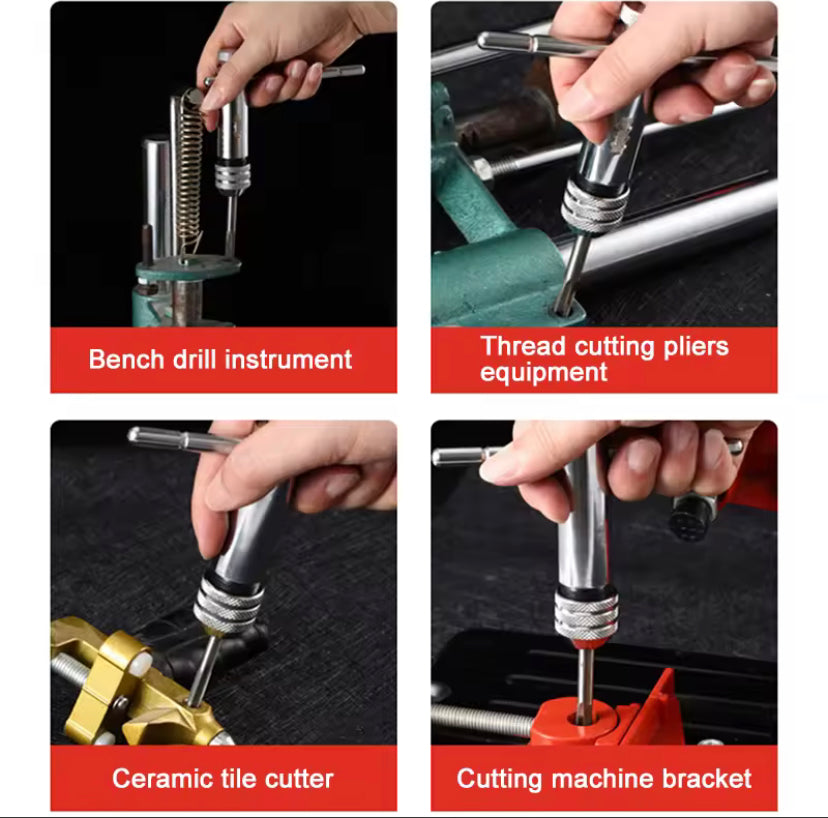 Bench drill instrument

Thread cutting pliers equipment

Ceramic tile cutter

Cutting machine bracket