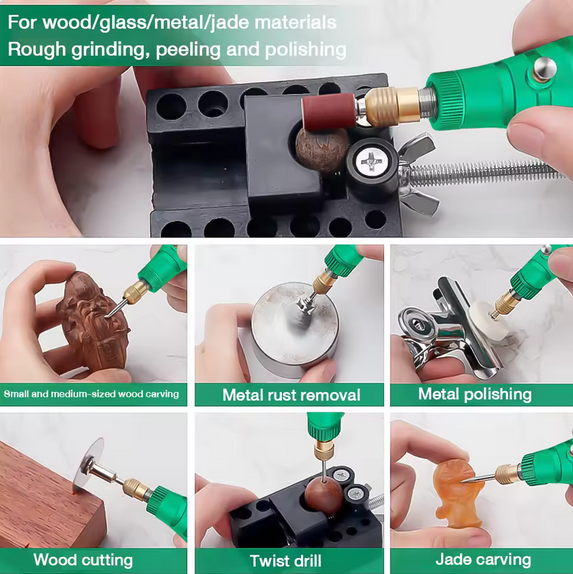 For wood/glass/metal/jade materials
Rough grinding, peeling and polishing

Small and medium-sized wood carving

Metal rust removal

Metal polishing

Wood cutting

Twist drill

Jade carving